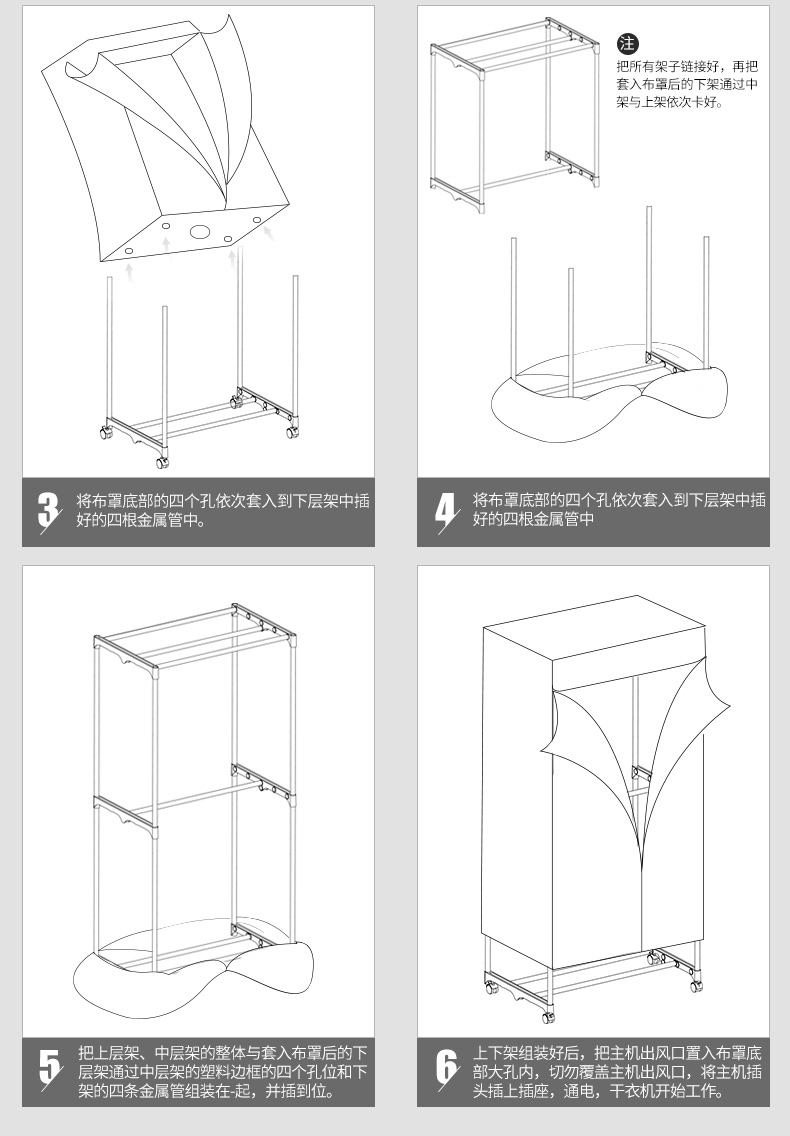 3 将布罩底部的四个孔依次套入到下层架中插好的四根金属管中。

注
把所有架子链接好，再把套入布罩后的下架通过中架与上架依次卡好。

4 将布罩底部的四个孔依次套入到下层架中插好的四根金属管中

5 把上层架、中层架的整体与套入布罩后的下层架通过中层架的塑料边框的四个孔位和下架的四条金属管组装在-起，并插到位。

6 上下架组装好后，把主机出风口置入布罩底部大孔内，切勿覆盖主机出风口，将主机插头插上插座，通电，干衣机开始工作。